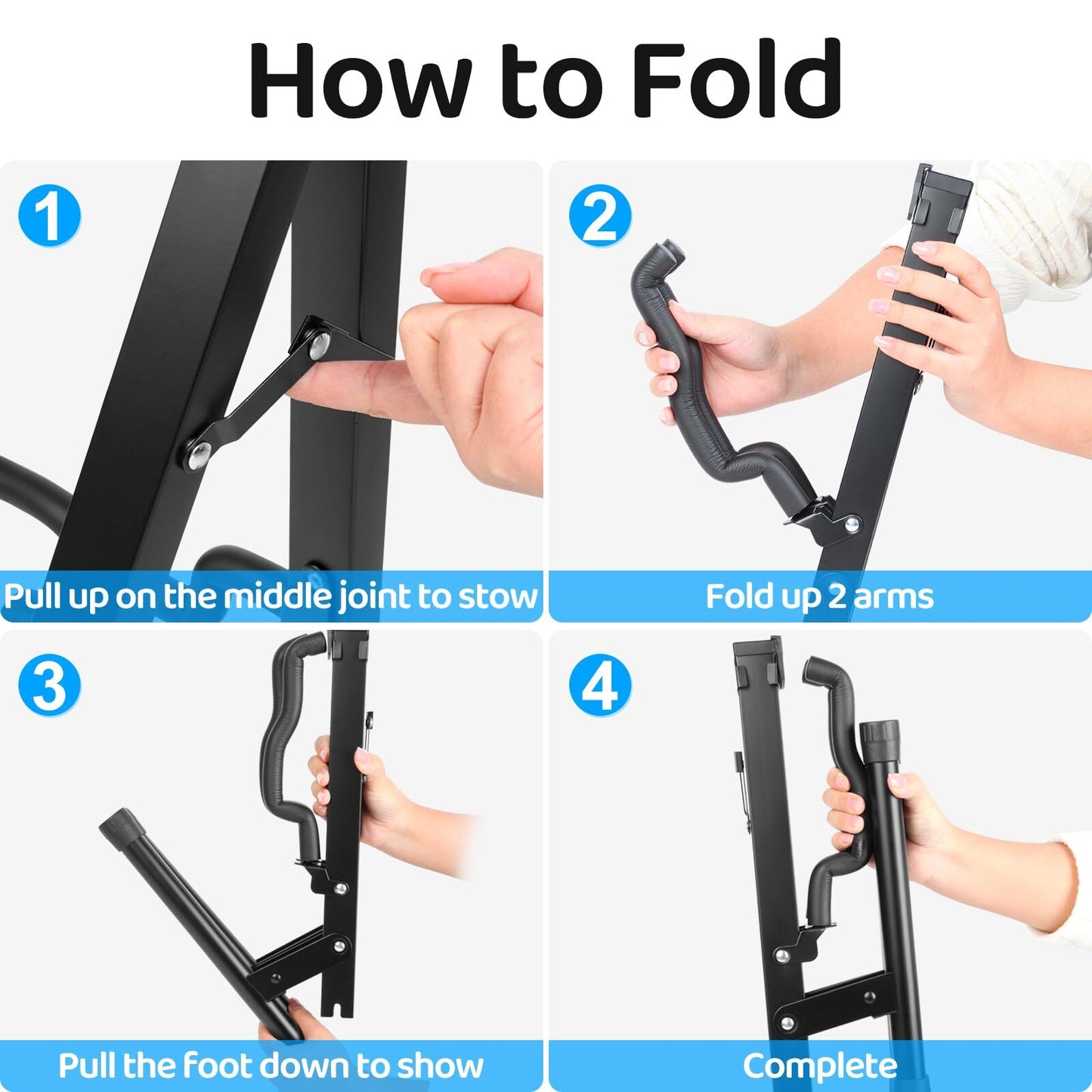 How to Fold

1

Pull up on the middle joint to stow

2

Fold up 2 arms

3

Pull the foot down to show

4

Complete