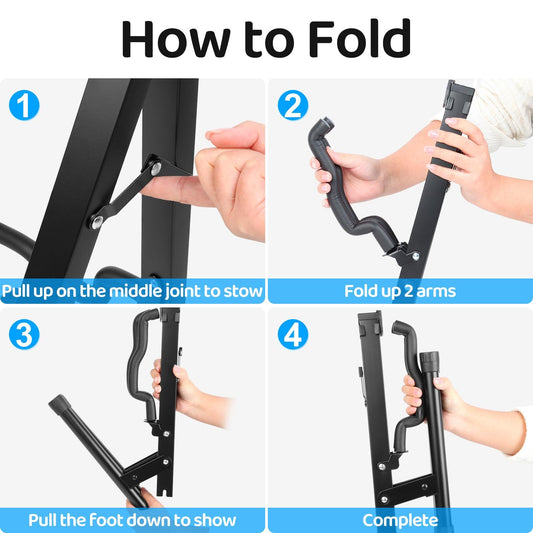 How to Fold

1

Pull up on the middle joint to stow

2

Fold up 2 arms

3

Pull the foot down to show

4

Complete